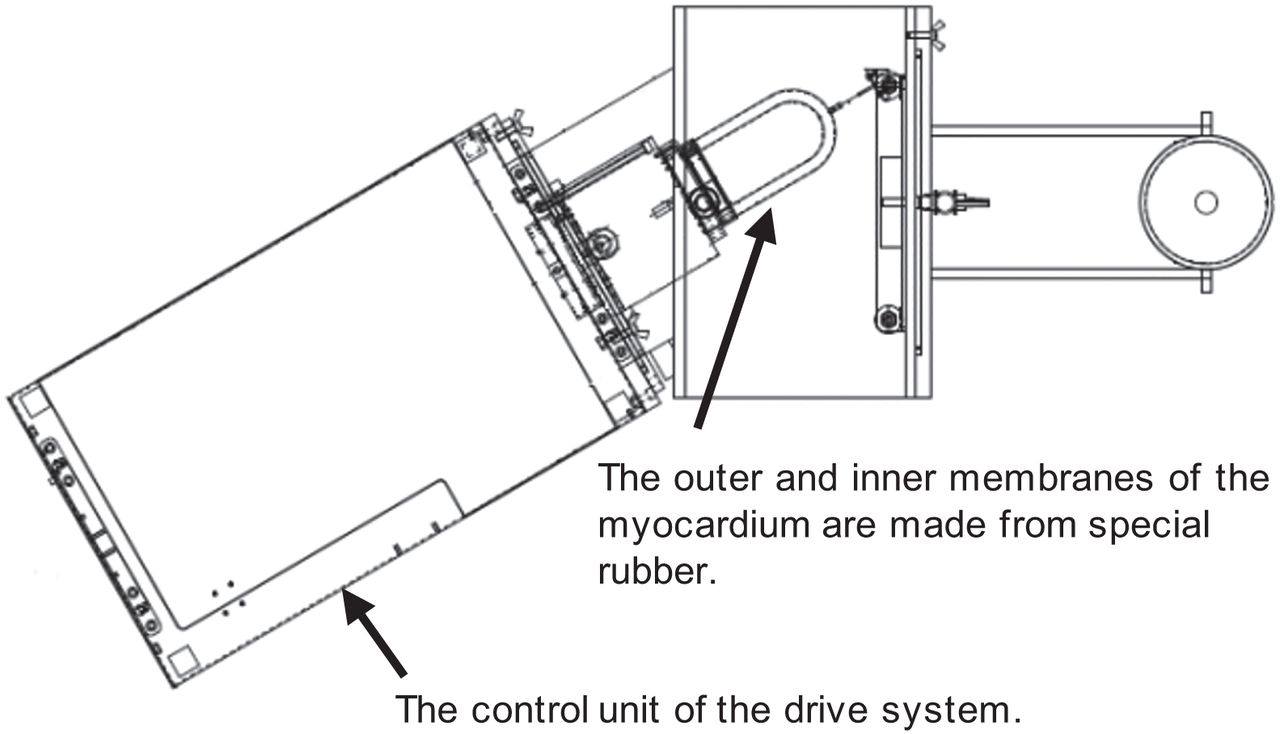 The outer and inner membranes of the myocardium are made from special rubber.

The control unit of the drive system.